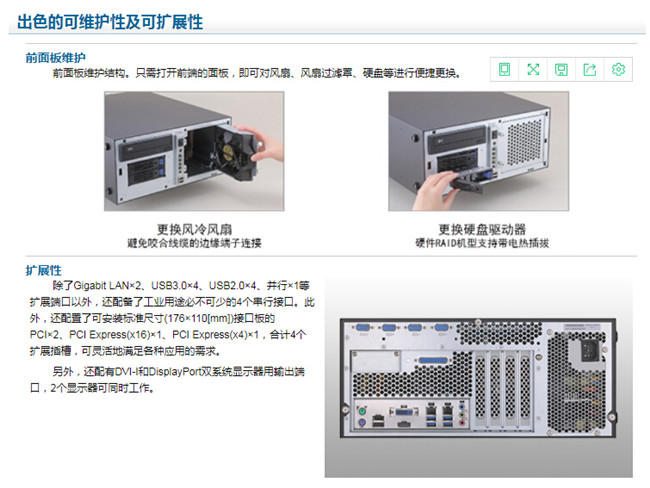 出色的可维护性及可扩展性

前面板维护
前面板维护结构。只需打开前端的面板，即可对风扇、风扇过滤罩、硬盘等进行便捷更换。

更换风冷风扇
避免咬合线缆的边缘端子连接

更换硬盘驱动器
硬件RAID机型支持带电热插拔

扩展性
除了Gigabit LAN×2、USB3.0×4、USB2.0×4、并行×1等扩展端口以外，还配备了工业用途必不可少的4个串行接口。此外，还配置了可安装标准尺寸(176×110[mm])接口板的PCI×2、PCI Express(x16)×1、PCI Express(x4)×1，合计4个扩展插槽，可灵活地满足各种应用的需求。

另外，还配有DVI-I和DisplayPort双系统显示器用输出端口，2个显示器可同时工作。